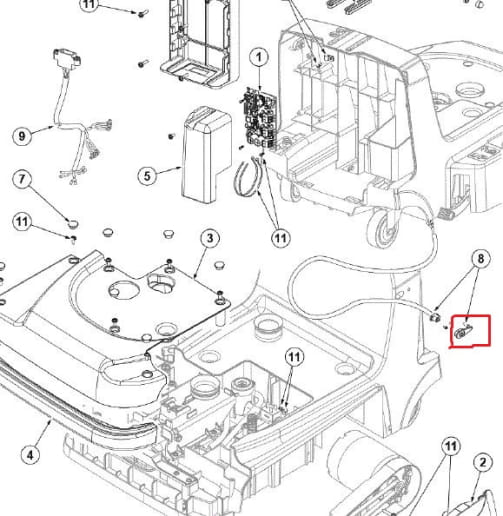 11
1
9
5
7
11
11
3
8
11
4
11
2